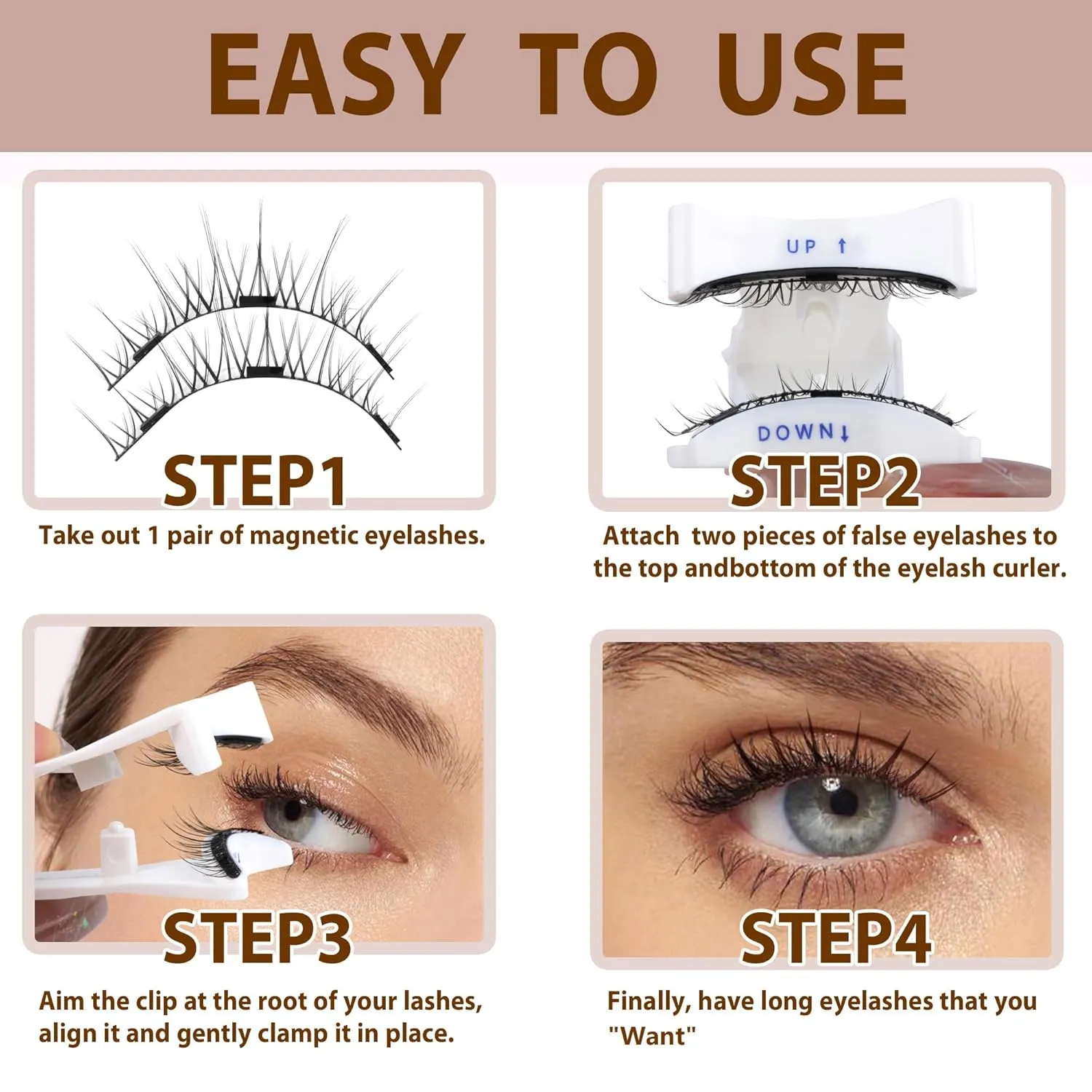 EASY TO USE

STEP1

Take out 1 pair of magnetic eyelashes.

UP ↑

DOWN↓

STEP2

Attach two pieces of false eyelashes to the top andbottom of the eyelash curler.

STEP3

Aim the clip at the root of your lashes, align it and gently clamp it in place.

STEP4

Finally, have long eyelashes that you "Want"